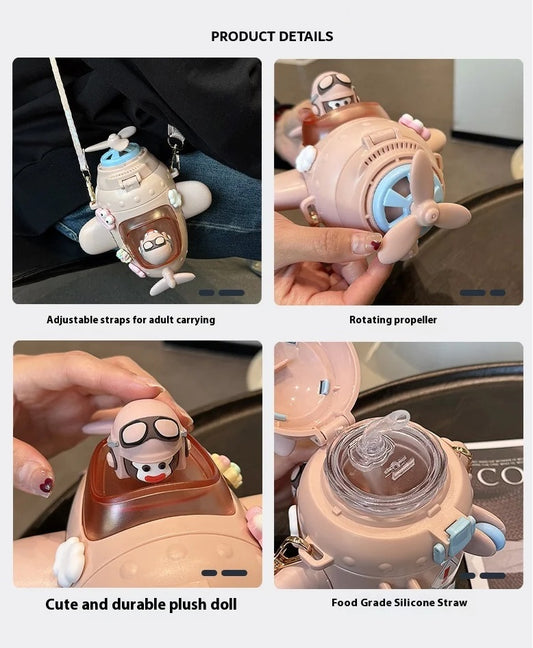 PRODUCT DETAILS

Adjustable straps for adult carrying

Rotating propeller

Cute and durable plush doll

Food Grade Silicone Straw