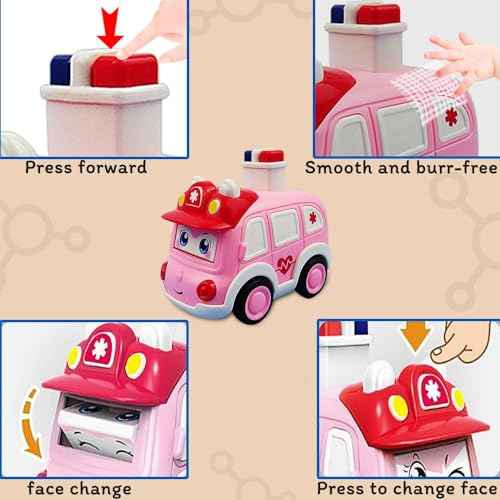 Press forward

Smooth and burr-free

face change

Press to change face