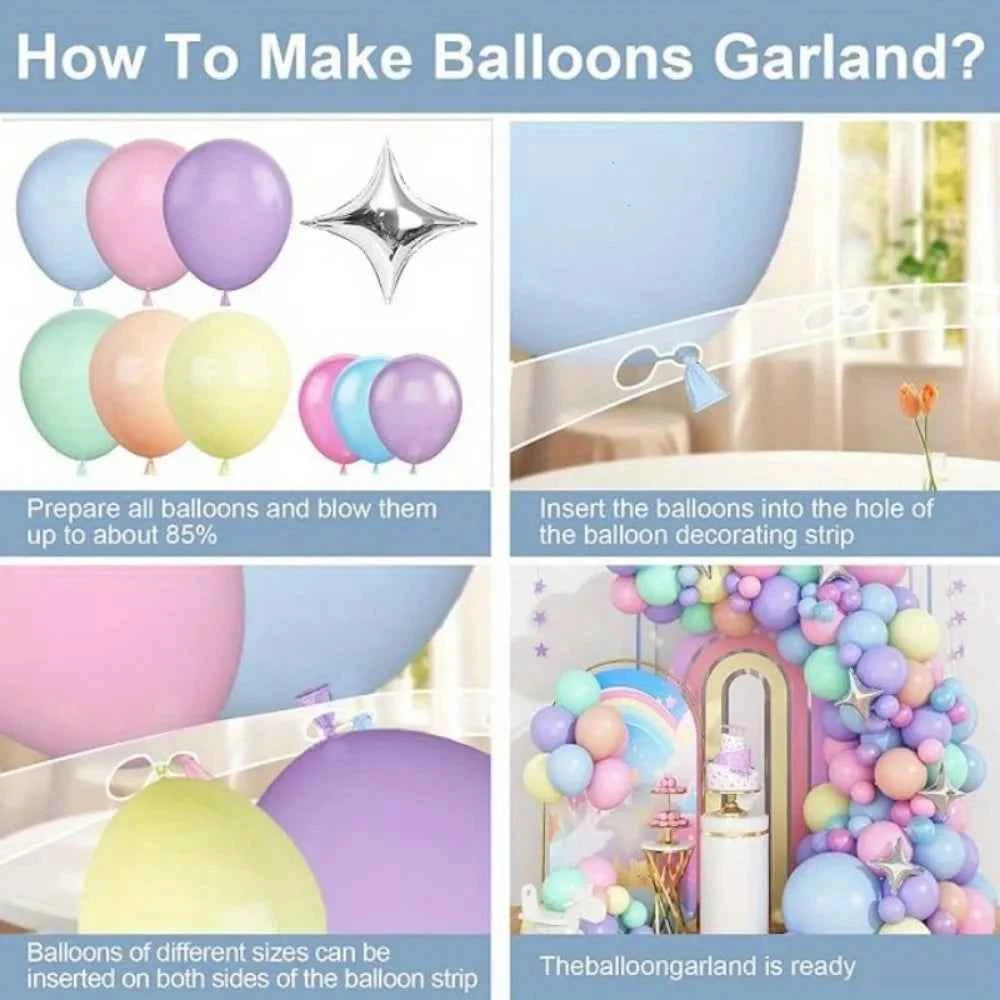 How To Make Balloons Garland?

Prepare all balloons and blow them up to about 85%

Insert the balloons into the hole of the balloon decorating strip

Balloons of different sizes can be inserted on both sides of the balloon strip

Theballoongarland is ready