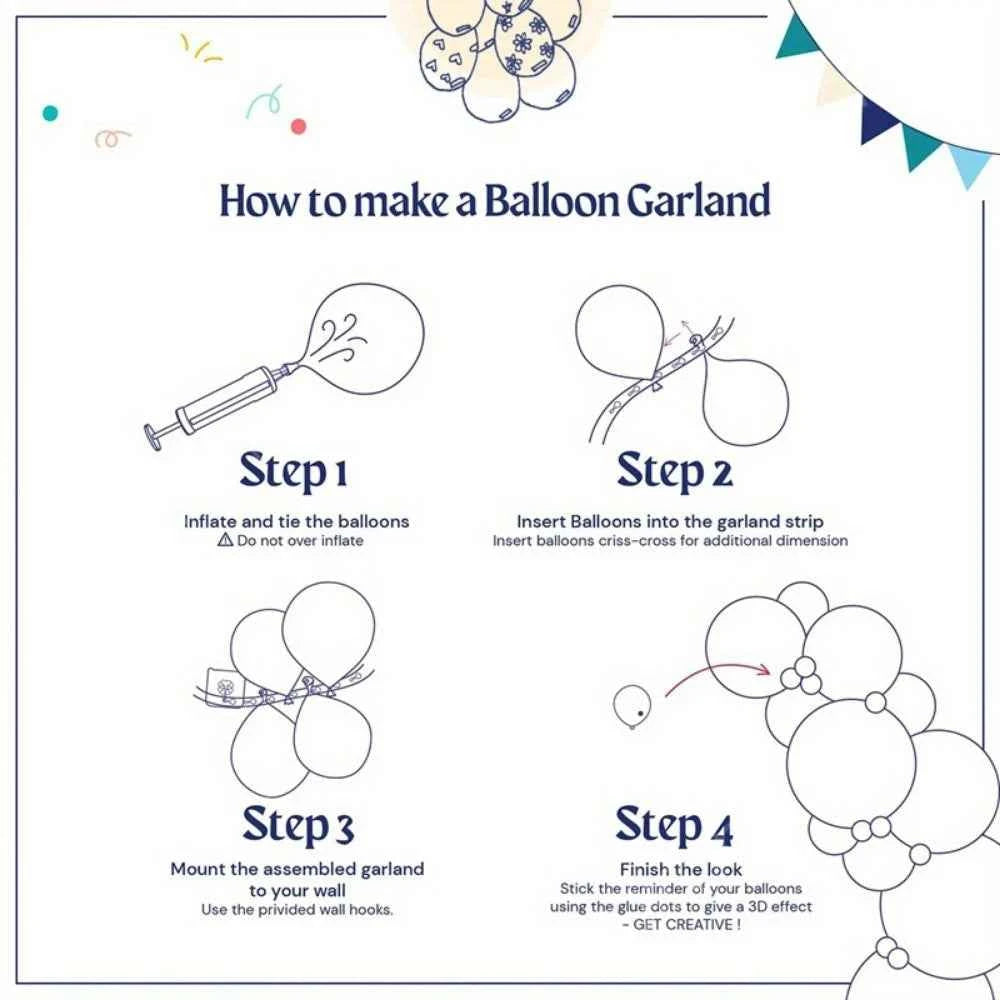 How to make a Balloon Garland

Step 1

Inflate and tie the balloons
⚠ Do not over inflate

Step 2

Insert Balloons into the garland strip
Insert balloons criss-cross for additional dimension

Step 3

Mount the assembled garland to your wall
Use the privided wall hooks.

Step 4

Finish the look
Stick the reminder of your balloons using the glue dots to give a 3D effect - GET CREATIVE !