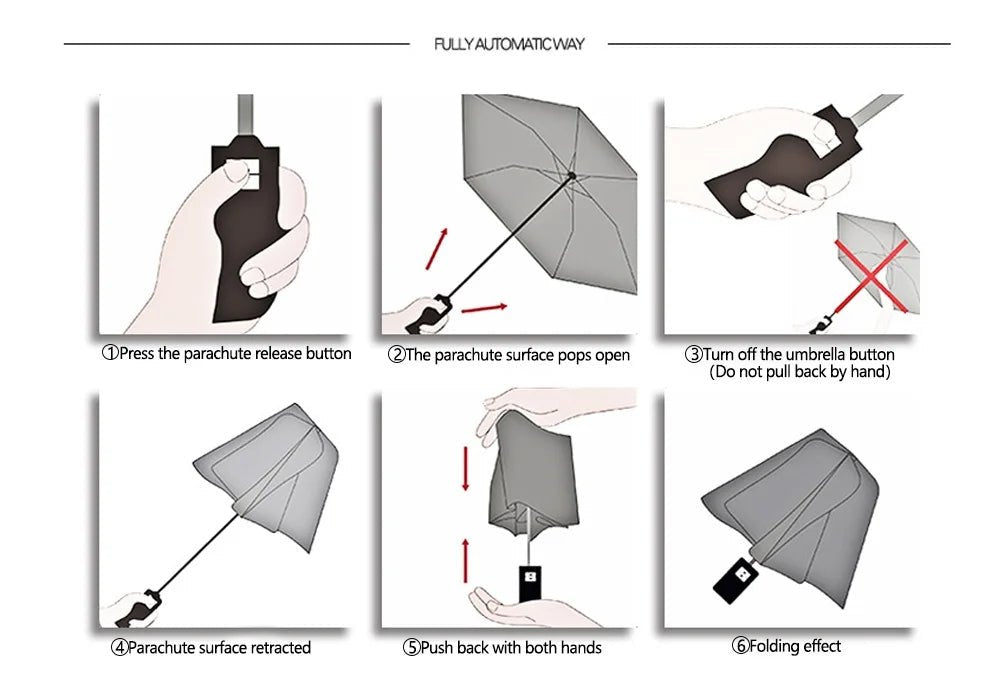 FULLY AUTOMATIC WAY

①Press the parachute release button

②The parachute surface pops open

③Turn off the umbrella button (Do not pull back by hand)

④Parachute surface retracted

⑤Push back with both hands

⑥Folding effect