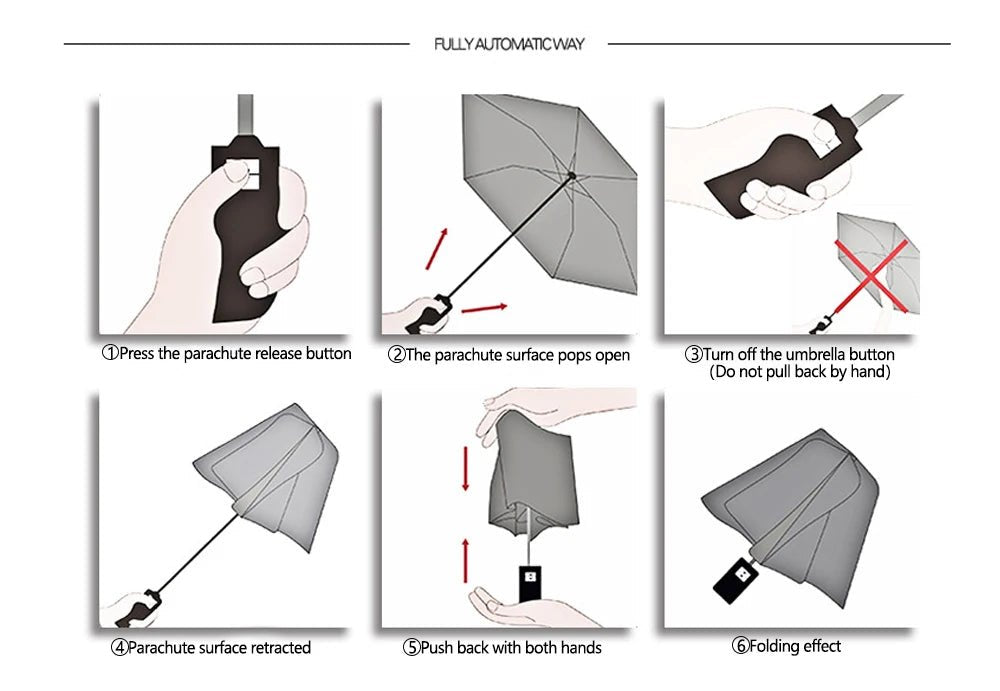 FULLY AUTOMATIC WAY

①Press the parachute release button

②The parachute surface pops open

③Turn off the umbrella button
(Do not pull back by hand)

④Parachute surface retracted

⑤Push back with both hands

⑥Folding effect