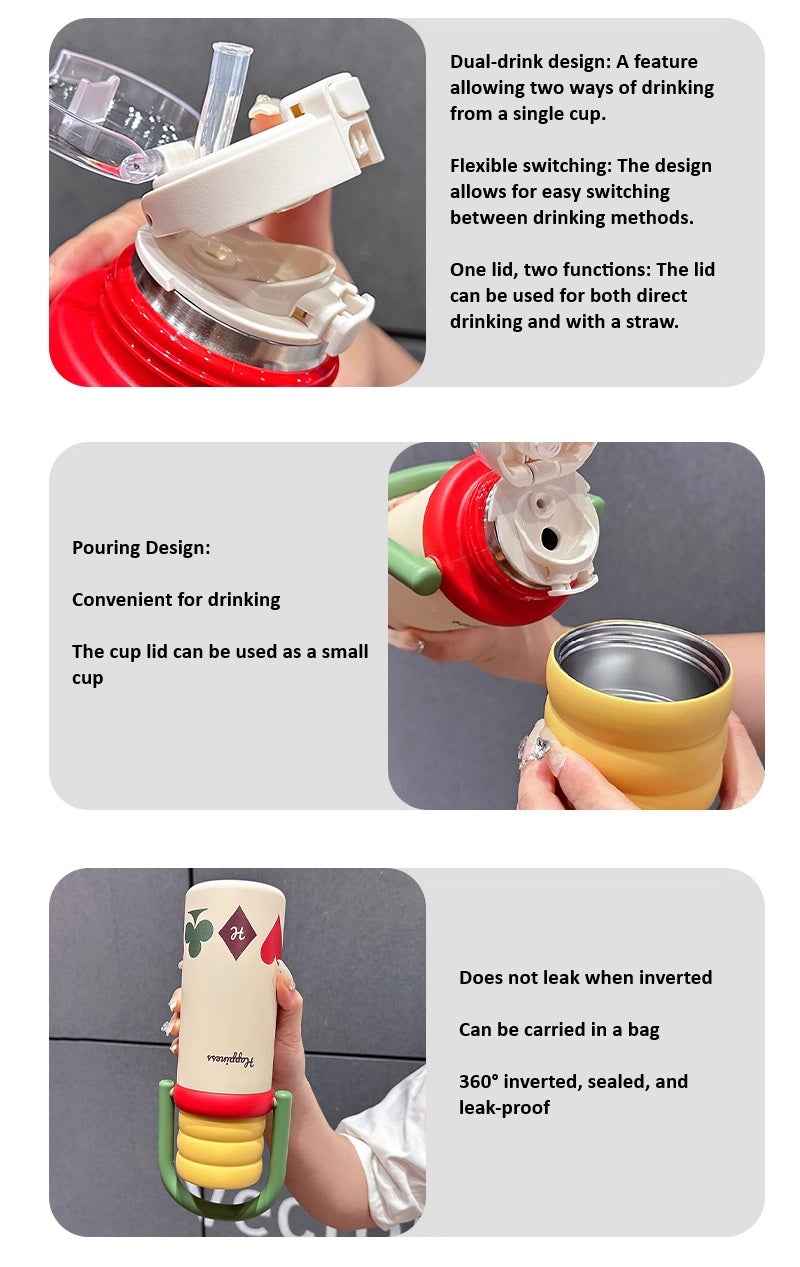 Dual-drink design: A feature allowing two ways of drinking from a single cup.

Flexible switching: The design allows for easy switching between drinking methods.

One lid, two functions: The lid can be used for both direct drinking and with a straw.

Pouring Design:

Convenient for drinking

The cup lid can be used as a small cup

H

Happiness

Does not leak when inverted

Can be carried in a bag

360° inverted, sealed, and leak-proof