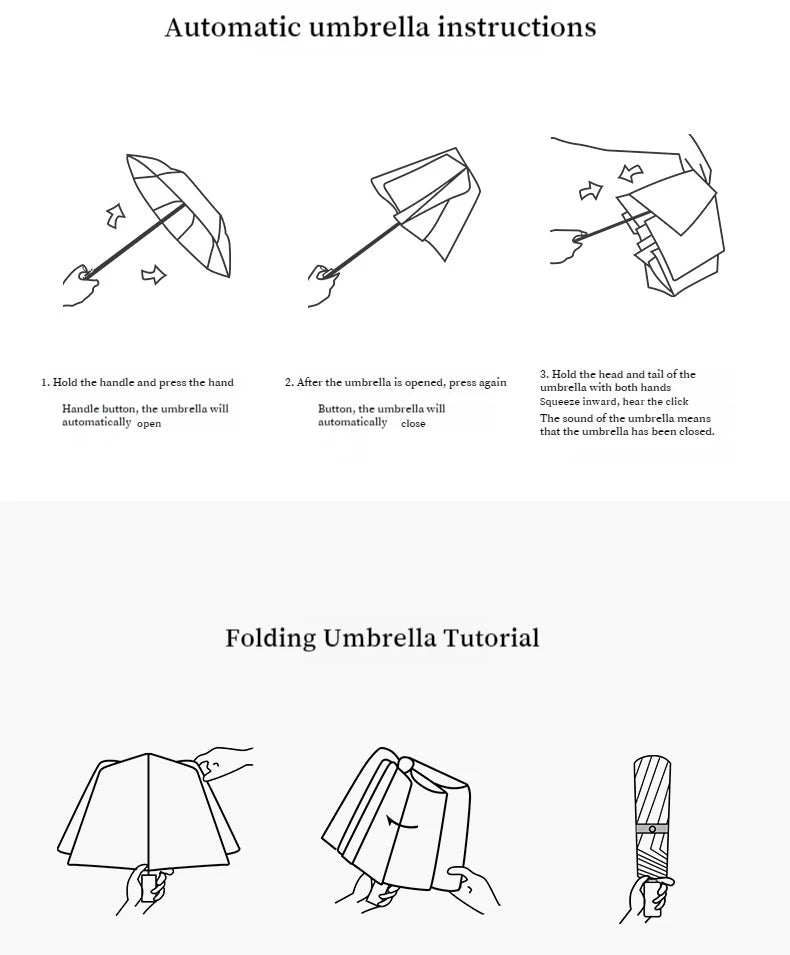 Automatic umbrella instructions

1. Hold the handle and press the hand

Handle button, the umbrella will automatically open

2. After the umbrella is opened, press again

Button, the umbrella will automatically close

3. Hold the head and tail of the umbrella with both hands
Squeeze inward, hear the click
The sound of the umbrella means that the umbrella has been closed.

Folding Umbrella Tutorial