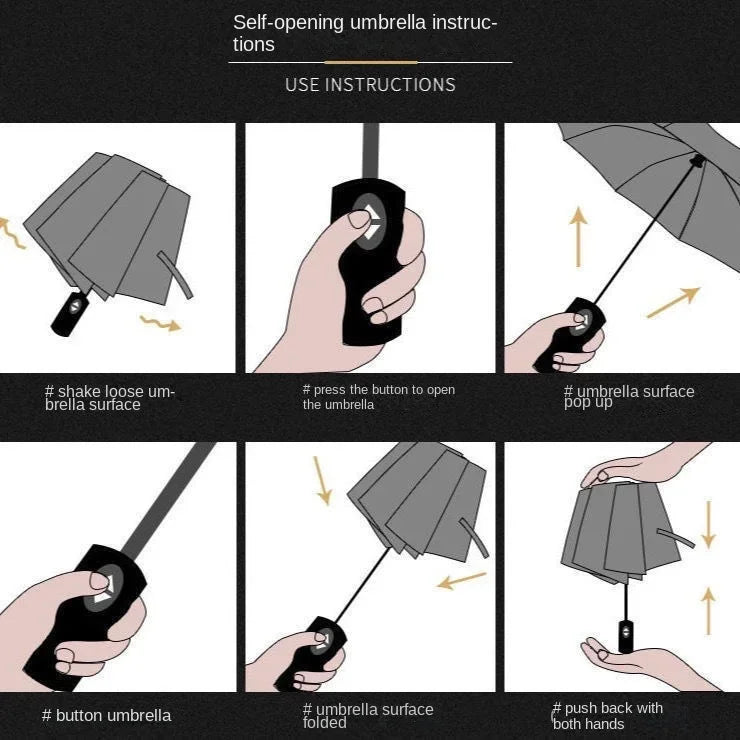 Self-opening umbrella instructions

USE INSTRUCTIONS

# shake loose umbrella surface

# press the button to open the umbrella

# umbrella surface pop up

# button umbrella

# umbrella surface folded

# push back with both hands