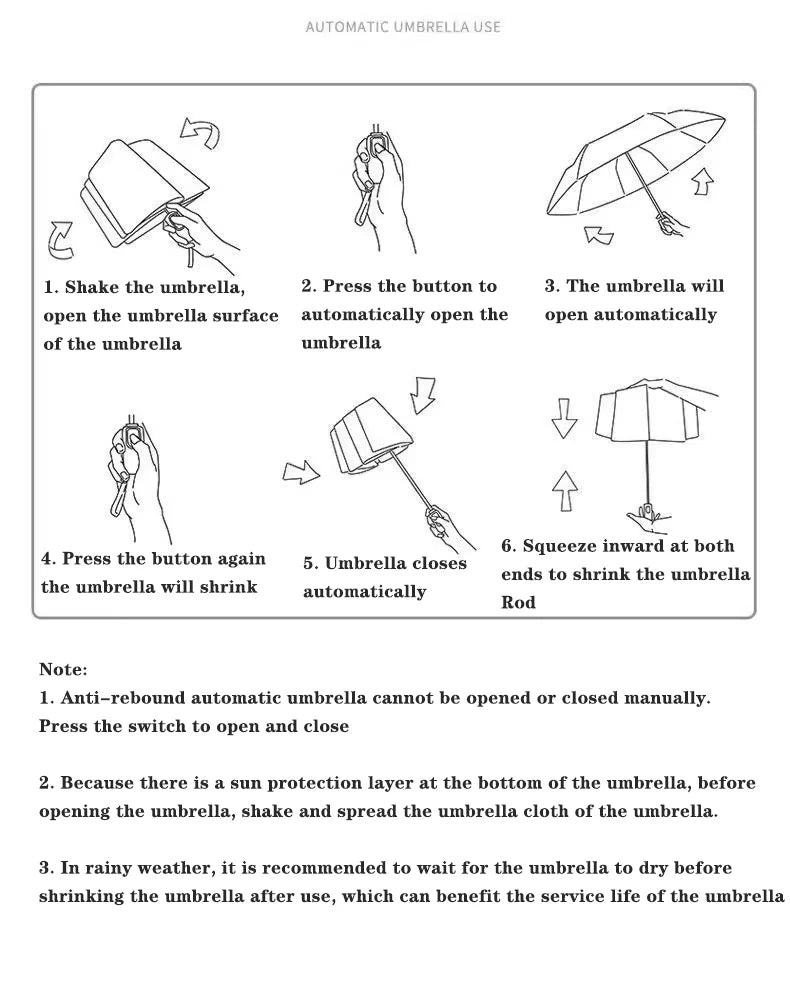 AUTOMATIC UMBRELLA USE

1. Shake the umbrella, open the umbrella surface of the umbrella

2. Press the button to automatically open the umbrella

3. The umbrella will open automatically

4. Press the button again the umbrella will shrink

5. Umbrella closes automatically

6. Squeeze inward at both ends to shrink the umbrella Rod

Note:
1. Anti-rebound automatic umbrella cannot be opened or closed manually. Press the switch to open and close

2. Because there is a sun protection layer at the bottom of the umbrella, before opening the umbrella, shake and spread the umbrella cloth of the umbrella.

3. In rainy weather, it is recommended to wait for the umbrella to dry before shrinking the umbrella after use, which can benefit the service life of the umbrella